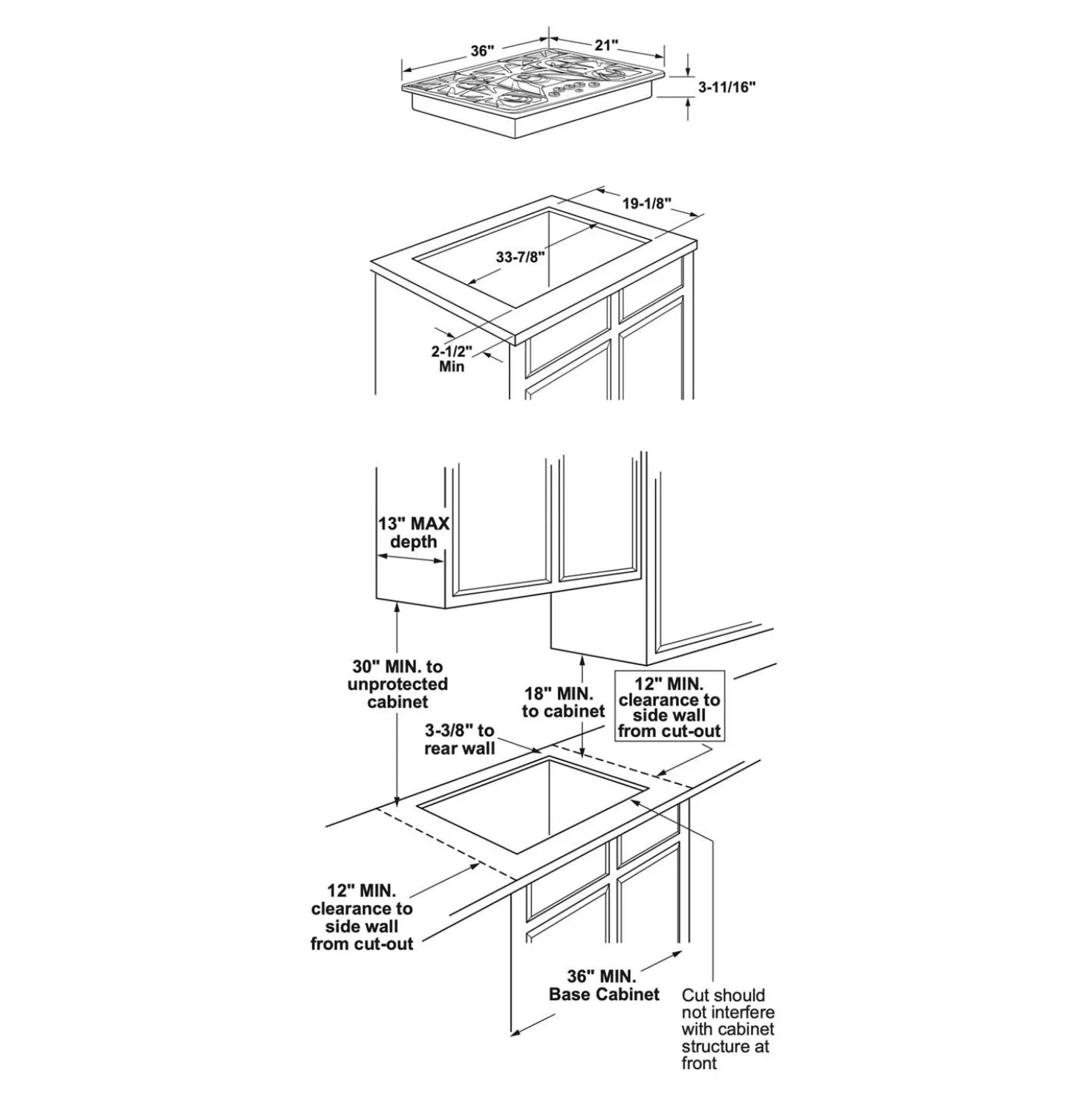 36"
21"
3-11/16"

19-1/8"
33-7/8"
2-1/2" Min

13" MAX depth

30" MIN. to unprotected cabinet

18" MIN. to cabinet

12" MIN. clearance to side wall from cut-out

3-3/8" to rear wall

12" MIN. clearance to side wall from cut-out

36" MIN. Base Cabinet

Cut should not interfere with cabinet structure at front